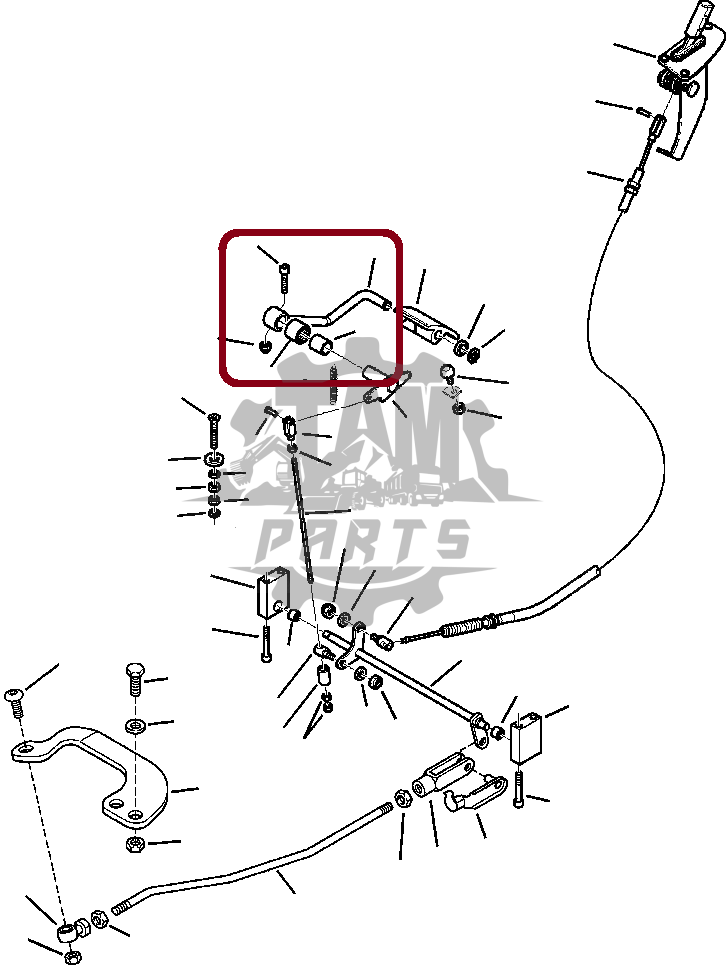 TAM PARTS