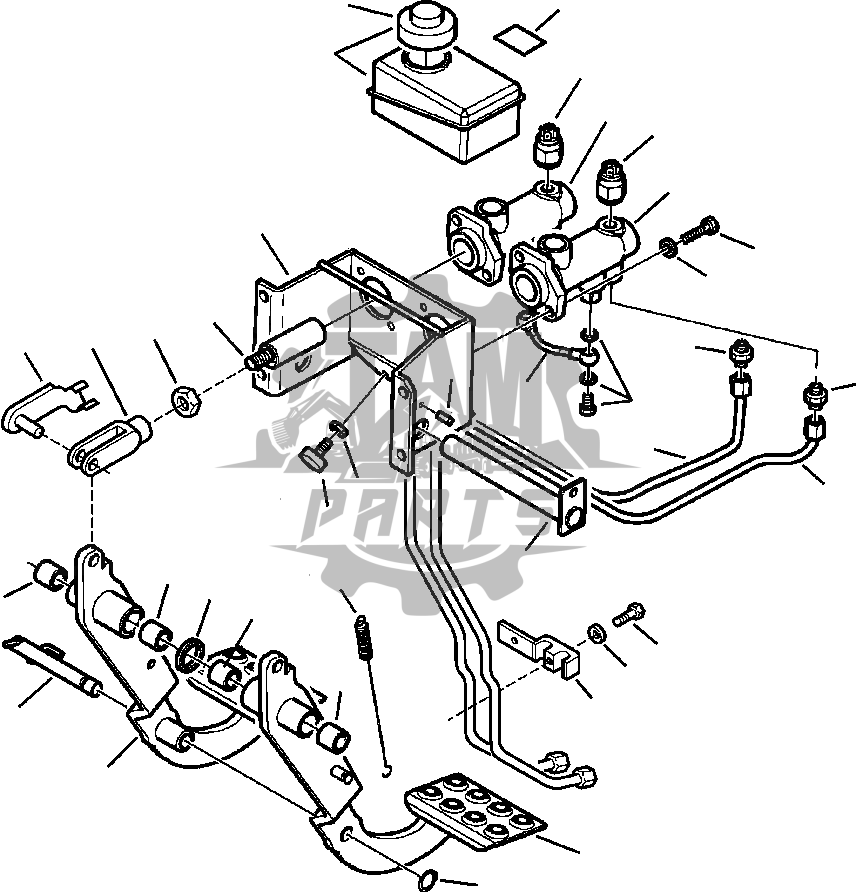 TAM PARTS